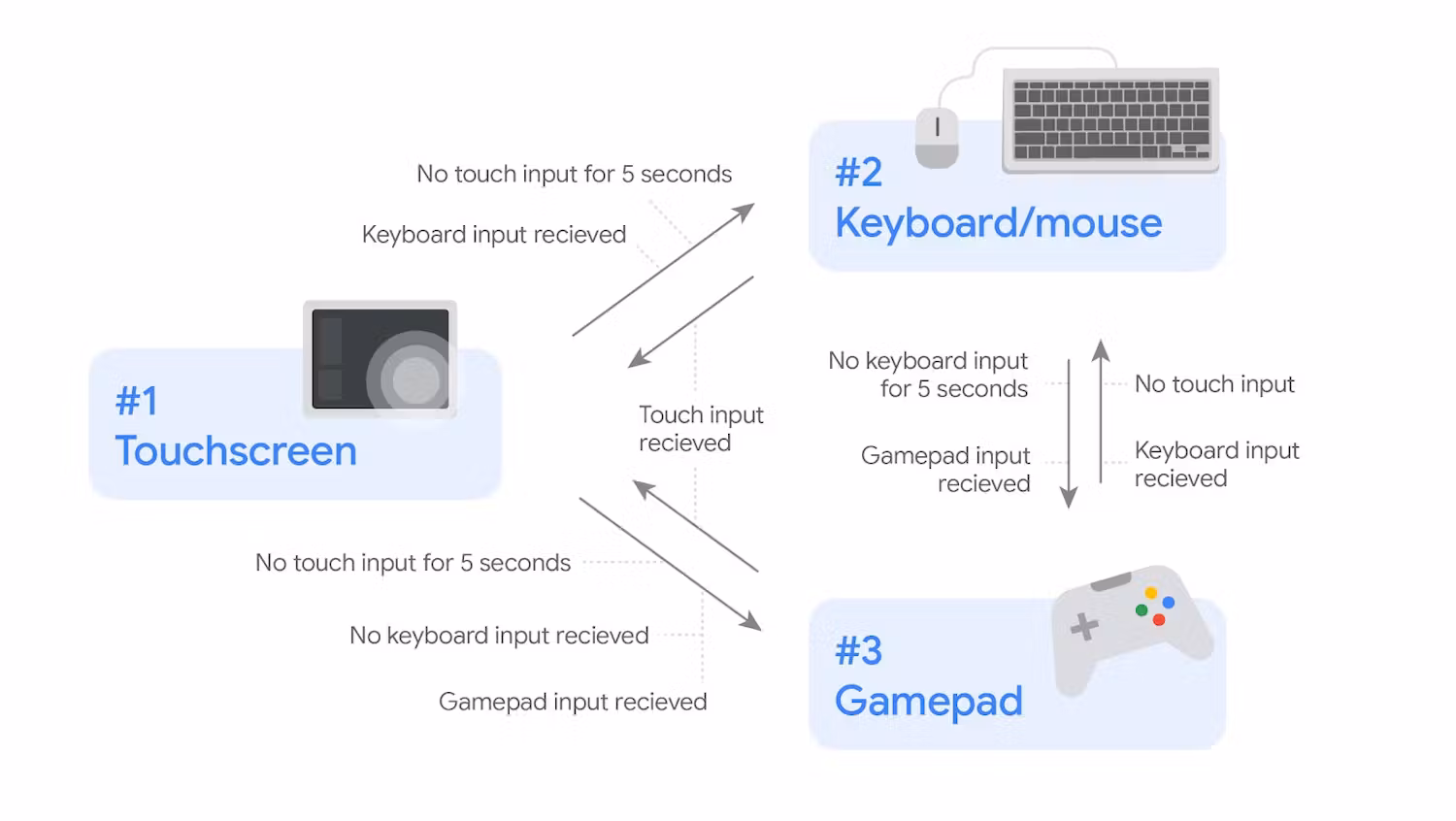 No touch input for 5 seconds

Keyboard input recieved

#2
Keyboard/mouse

#1
Touchscreen

Touch input recieved

No keyboard input for 5 seconds

Gamepad input recieved

No touch input

Keyboard input recieved

No touch input for 5 seconds

No keyboard input recieved

Gamepad input recieved

#3
Gamepad